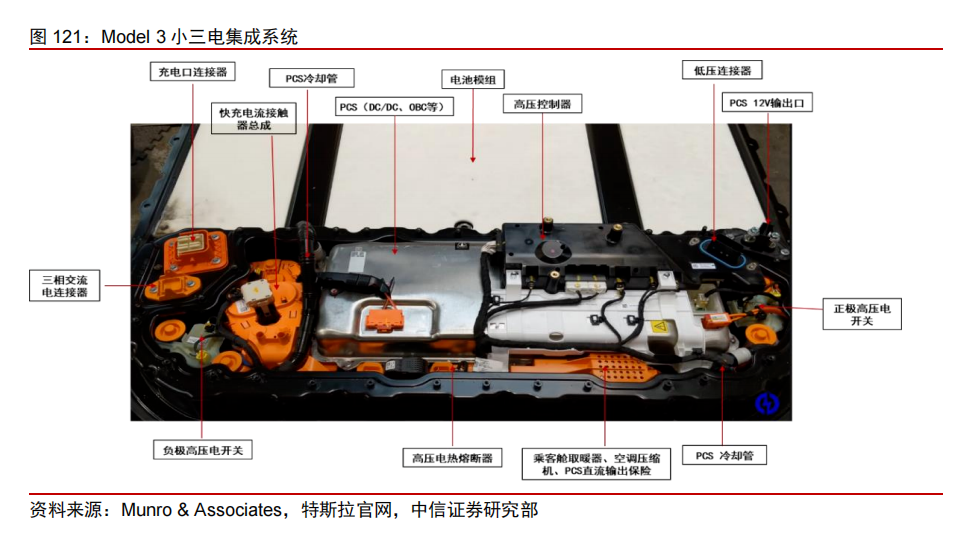 图 121：Model 3 小三电集成系统

充电口连接器

PCS冷却管

电池模组

低压连接器

快充电流接触器总成

PCS（DC/DC、OBC等）

高压控制器

PCS 12V输出口

三相交流电连接器

正极高压电开关

负极高压电开关

高压电热熔断器

乘客舱取暖器、空调压缩机、PCS直流输出保险

PCS 冷却管

资料来源：Munro & Associates，特斯拉官网，中信证券研究部