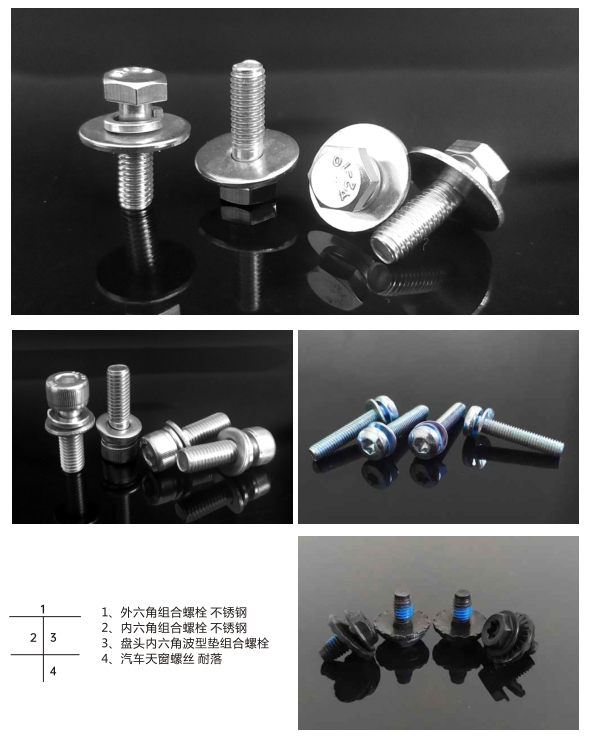 A2-70

1
2 3
4

1、外六角组合螺栓 不锈钢
2、内六角组合螺栓 不锈钢
3、盘头内六角波型垫组合螺栓
4、汽车天窗螺丝 耐落