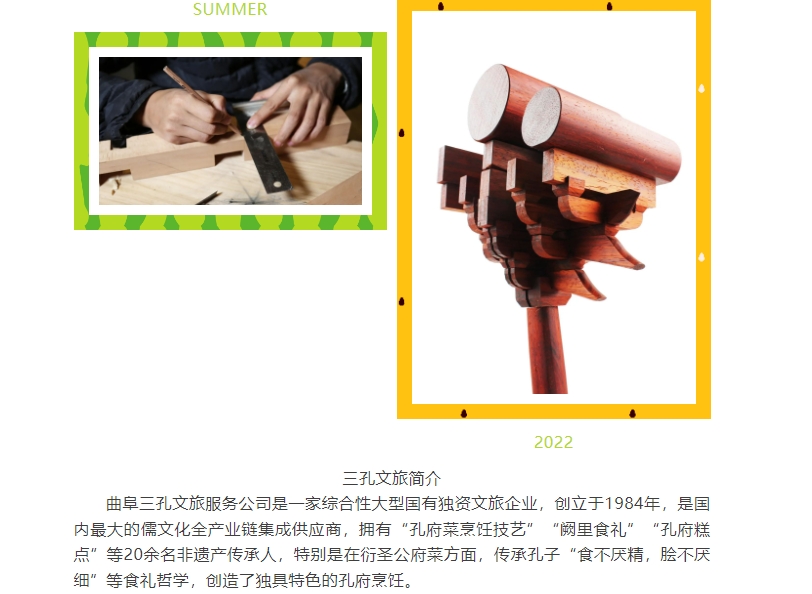 SUMMER

2022

三孔文旅简介

曲阜三孔文旅服务公司是一家综合性大型国有独资文旅企业，创立于1984年，是国内最大的儒文化全产业链集成供应商，拥有“孔府菜烹饪技艺”“阙里食礼”“孔府糕点”等20余名非遗产传承人，特别是在衍圣公府菜方面，传承孔子“食不厌精，脍不厌细”等食礼哲学，创造了独具特色的孔府烹饪。