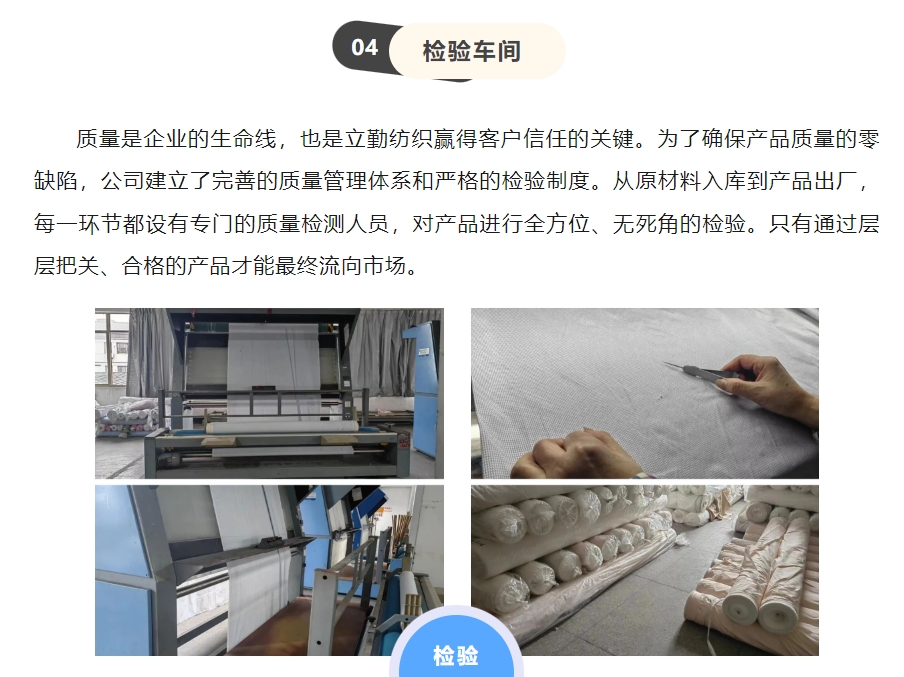 04 检验车间

质量是企业的生命线，也是立勤纺织赢得客户信任的关键。为了确保产品质量的零缺陷，公司建立了完善的质量管理体系和严格的检验制度。从原材料入库到产品出厂，每一环节都设有专门的质量检测人员，对产品进行全方位、无死角的检验。只有通过层层把关、合格的产品才能最终流向市场。

检验