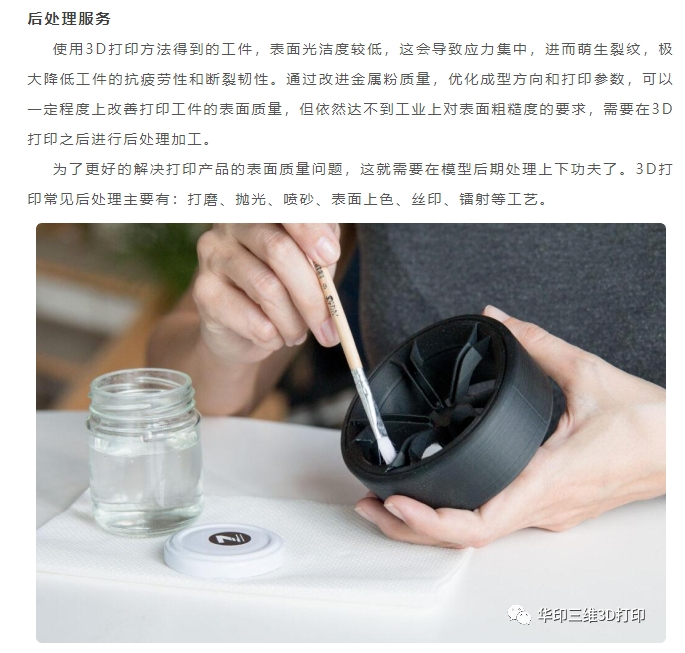 后处理服务

使用3D打印方法得到的工件，表面光洁度较低，这会导致应力集中，进而萌生裂纹，极大降低工件的抗疲劳性和断裂韧性。通过改进金属粉质量，优化成型方向和打印参数，可以一定程度上改善打印工件的表面质量，但依然达不到工业上对表面粗糙度的要求，需要在3D打印之后进行后处理加工。

为了更好的解决打印产品的表面质量问题，这就需要在模型后期处理上下功夫了。3D打印常见后处理主要有：打磨、抛光、喷砂、表面上色、丝印、镭射等工艺。

华印三维3D打印